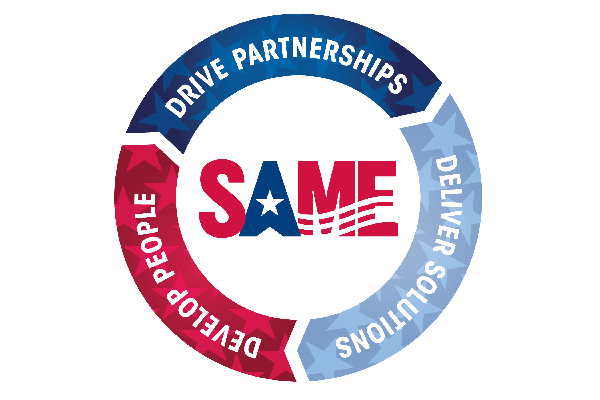 DRIVE PARTNERSHIPS

DELIVER SOLUTIONS

DEVELOP PEOPLE

SAME