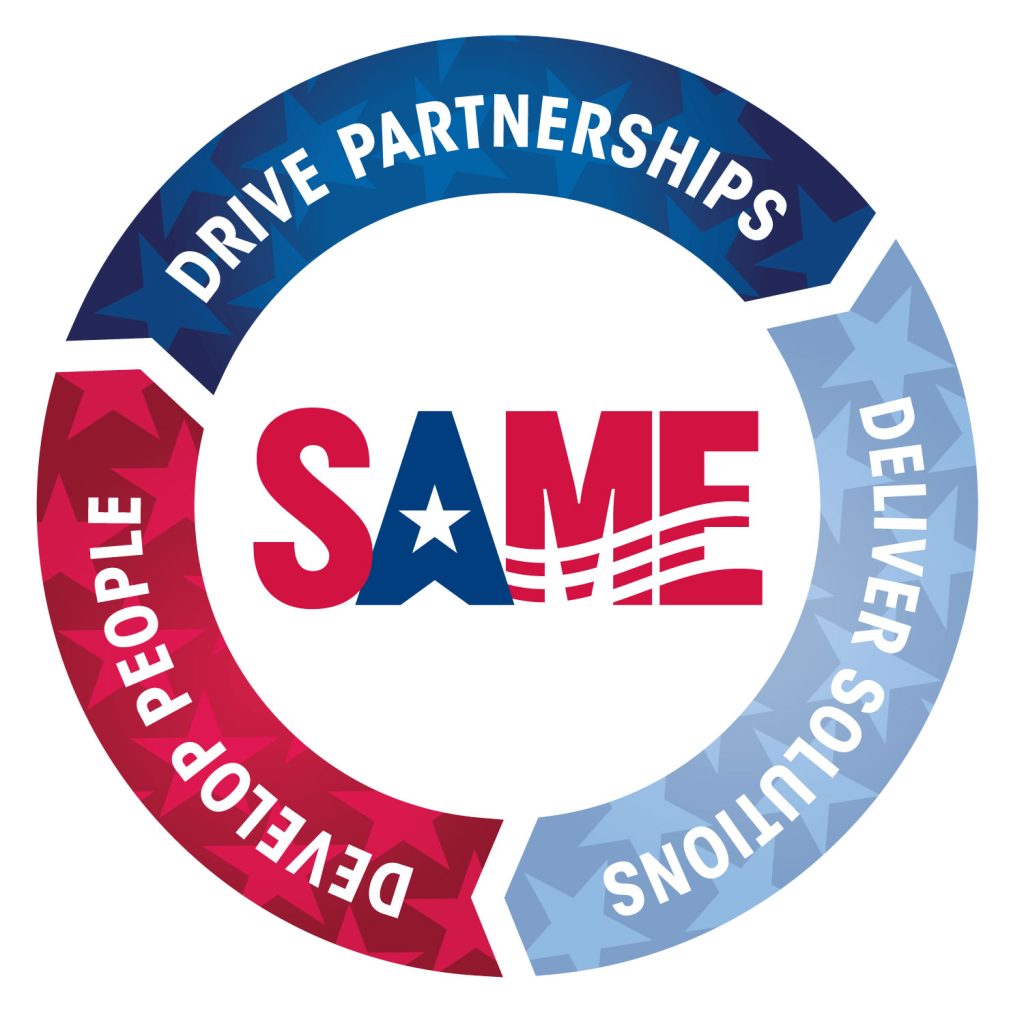 DRIVE PARTNERSHIPS

DELIVER SOLUTIONS

DEVELOP PEOPLE

SAME